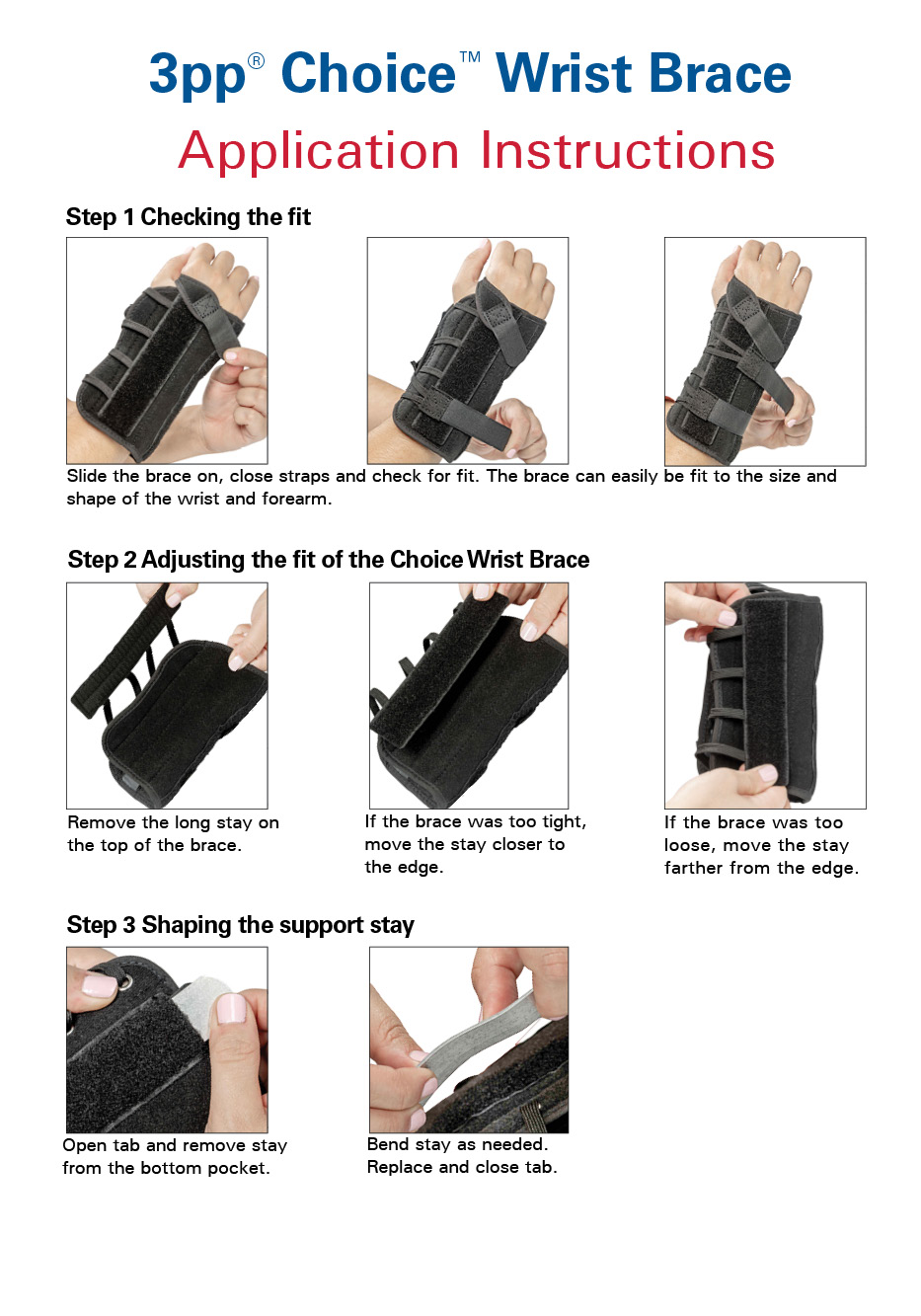 3pp® Choice™ Wrist Brace

Application Instructions

Step 1 Checking the fit

Slide the brace on, close straps and check for fit. The brace can easily be fit to the size and shape of the wrist and forearm.

Step 2 Adjusting the fit of the Choice Wrist Brace

Remove the long stay on the top of the brace.

If the brace was too tight, move the stay closer to the edge.

If the brace was too loose, move the stay farther from the edge.

Step 3 Shaping the support stay

Open tab and remove stay from the bottom pocket.

Bend stay as needed. Replace and close tab.